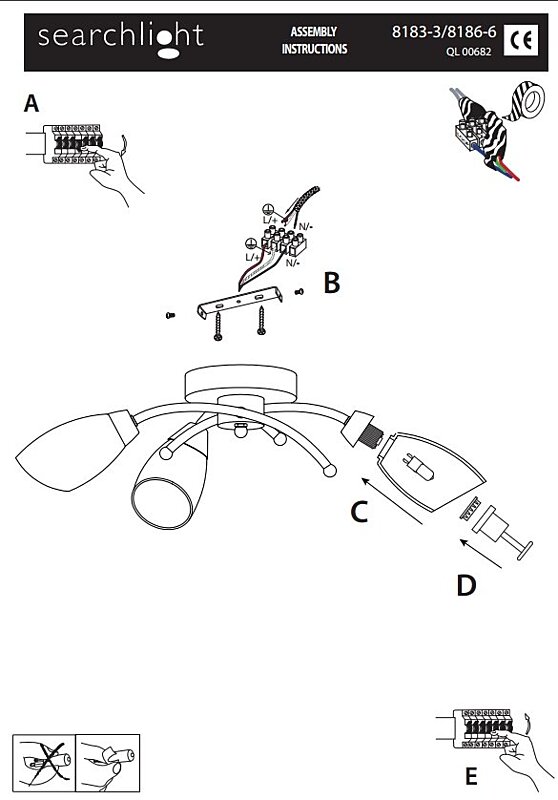 searchlight

ASSEMBLY INSTRUCTIONS

8183-3/8186-6

QL 00682

CE

A

L/+

N/-

L/+

N/-

B

C

D

E