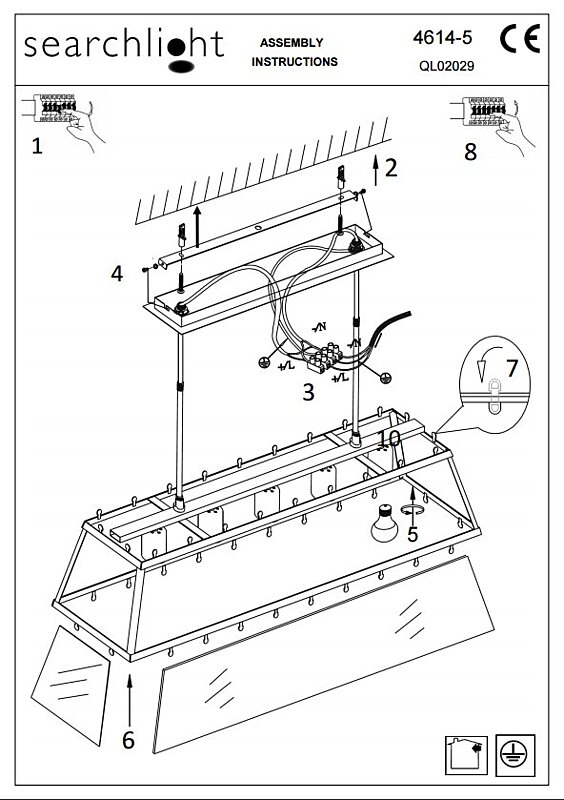 searchlight

ASSEMBLY INSTRUCTIONS

4614-5

QL02029

CE

1

8

2

4

-/N

-/N

+/L

+/L

3

7

10

5

6