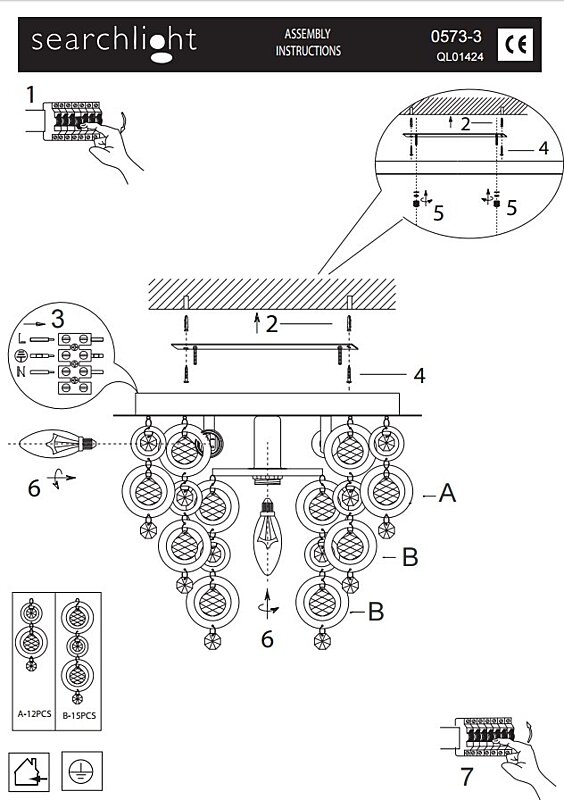 searchlight ASSEMBLY INSTRUCTIONS 0573-3 QL01424 CE

1

2

4

5 5

3

L

N

2

4

6

A

B

B

6

A-12PCS B-15PCS

7