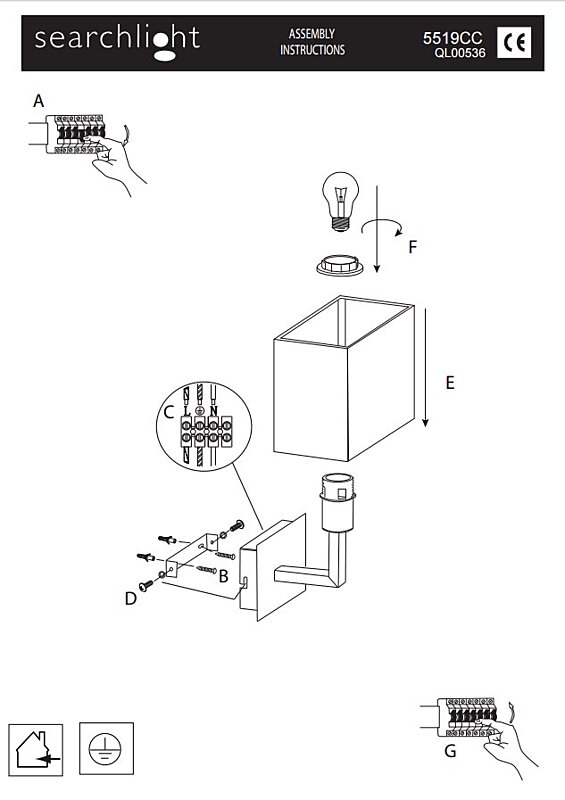 searchlight

ASSEMBLY INSTRUCTIONS

5519CC
QL00536

CE

A

F

E

C

L

N

B

D

G