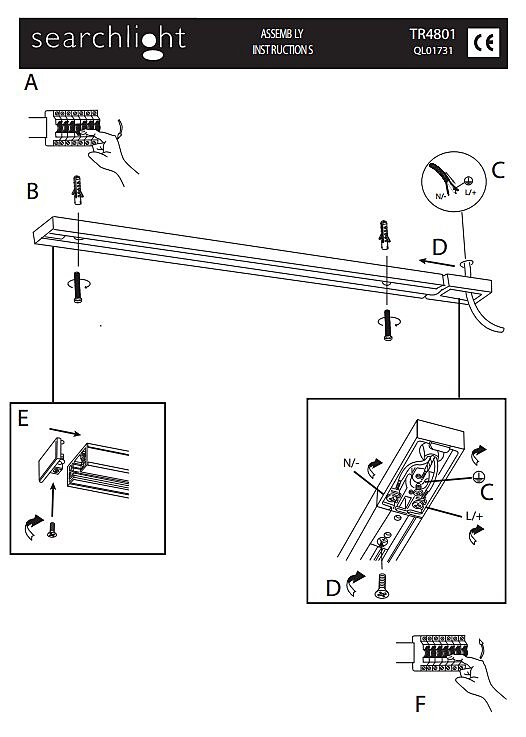 searchlight
ASSEMB LY INSTRUCTION S
TR4801
QL01731
CE

A

B

C
N/-
L/+

D

E

N/-
C
L/+
D

F