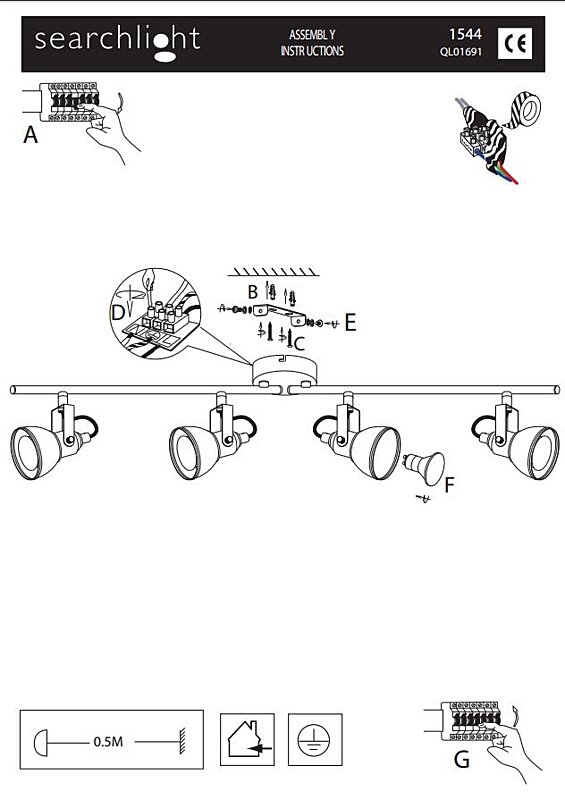 searchlight
ASSEMBL Y
INSTR UCTIONS
1544
QL01691
CE

A

B
D
E
C

F

0.5M

G