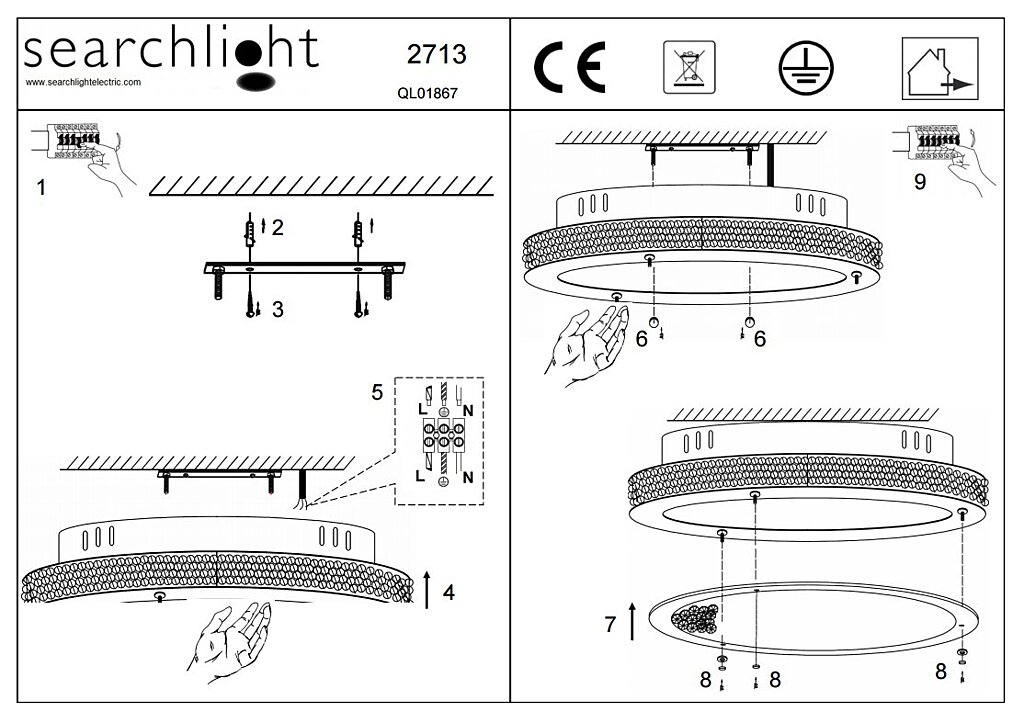 searchlight
www.searchlightelectric.com
2713
QL01867

CE

1
2
3
5
L
N
L
N
4

9
6
6
7
8
8
8