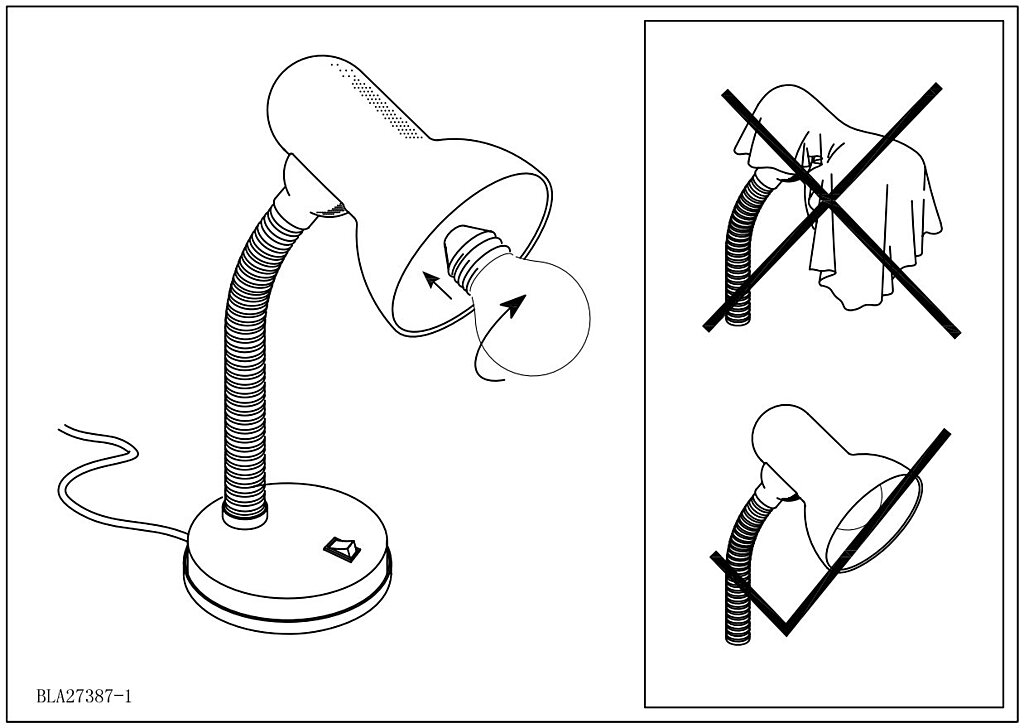 BLA27387-1