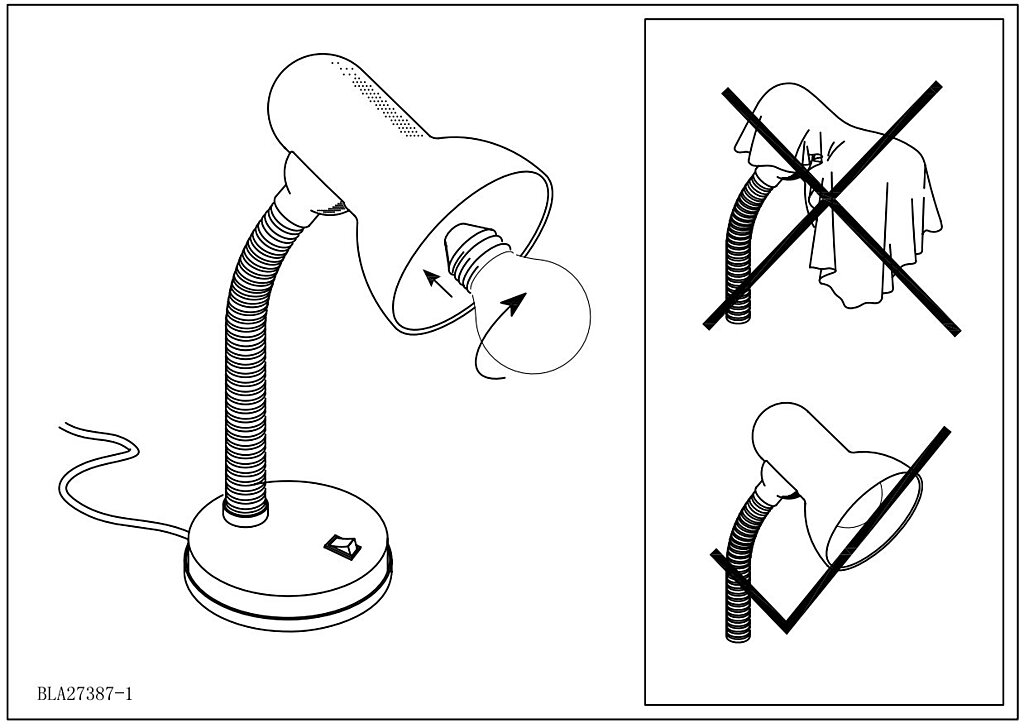 BLA27387-1