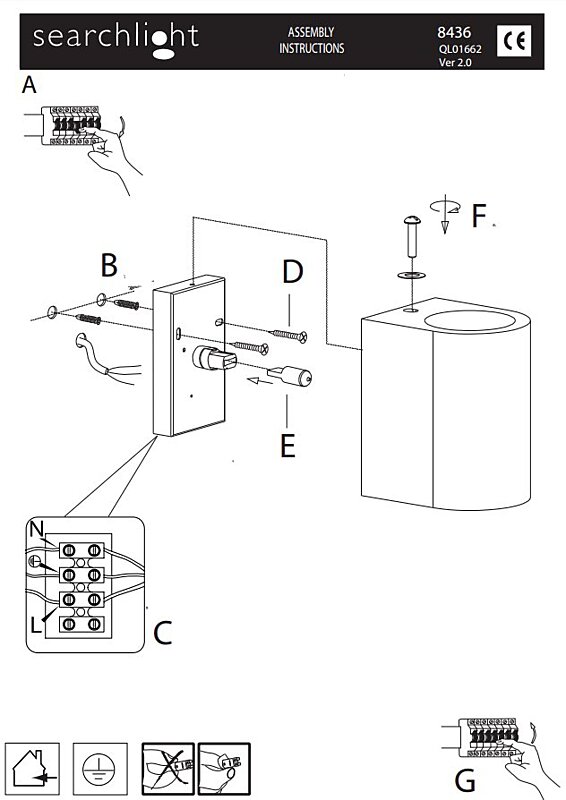 searchlight

ASSEMBLY INSTRUCTIONS

8436
QL01662
Ver 2.0

CE

A

B

D

F

E

N

L

C

G