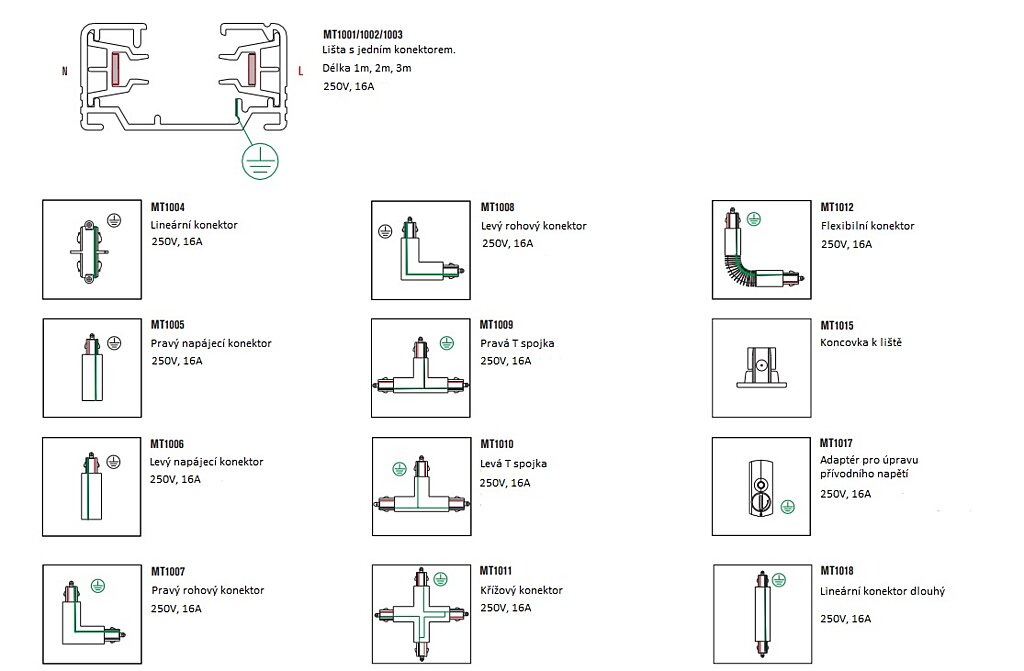 N

L

MT1001/1002/1003
Lišta s jedním konektorem.
Délka 1m, 2m, 3m
250V, 16A

MT1004
Lineární konektor
250V, 16A

MT1005
Pravý napájecí konektor
250V, 16A

MT1006
Levý napájecí konektor
250V, 16A

MT1007
Pravý rohový konektor
250V, 16A

MT1008
Levý rohový konektor
250V, 16A

MT1009
Pravá T spojka
250V, 16A

MT1010
Levá T spojka
250V, 16A

MT1011
Křížový konektor
250V, 16A

MT1012
Flexibilní konektor
250V, 16A

MT1015
Koncovka k liště

MT1017
Adaptér pro úpravu přívodního napětí
250V, 16A

MT1018
Lineární konektor dlouhý
250V, 16A