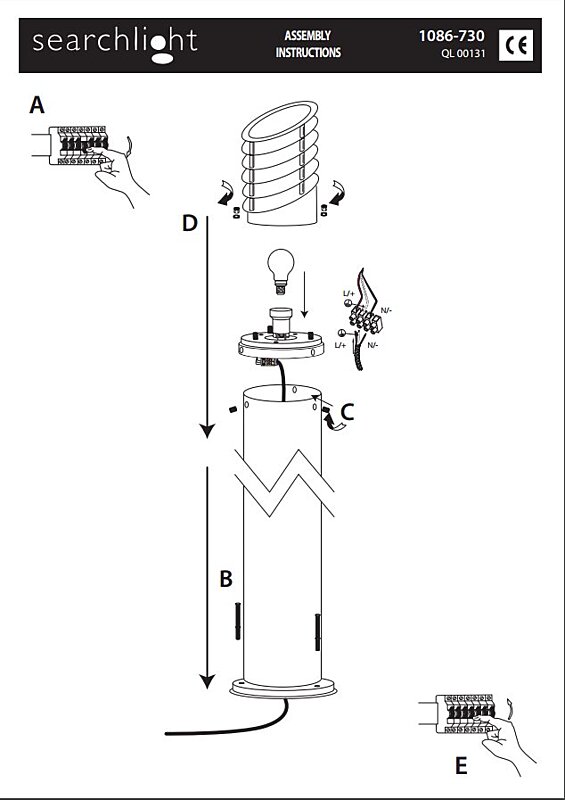 searchlight

ASSEMBLY INSTRUCTIONS

1086-730
QL 00131

CE

A

D

L/+
N/-
L/+
N/-

C

B

E