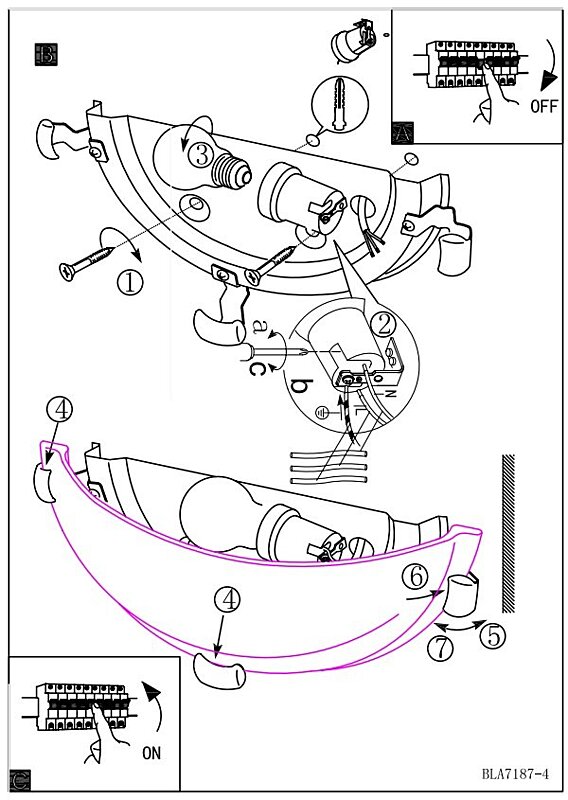 B

A
OFF

3
1
2
a
c
b
N
L

4
4
6
5
7

C
ON

BLA7187-4