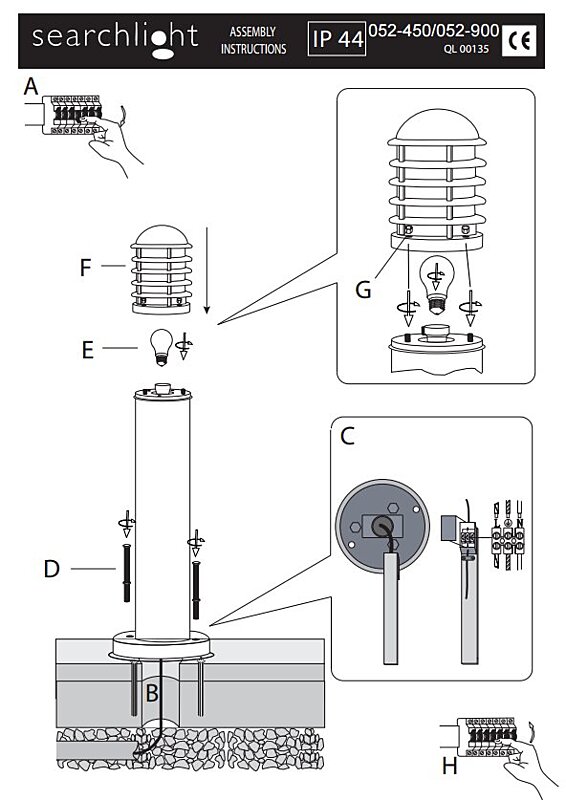 searchlight ASSEMBLY INSTRUCTIONS IP 44 052-450/052-900 QL 00135 CE

A

F

E

G

C

L N

D

B

H