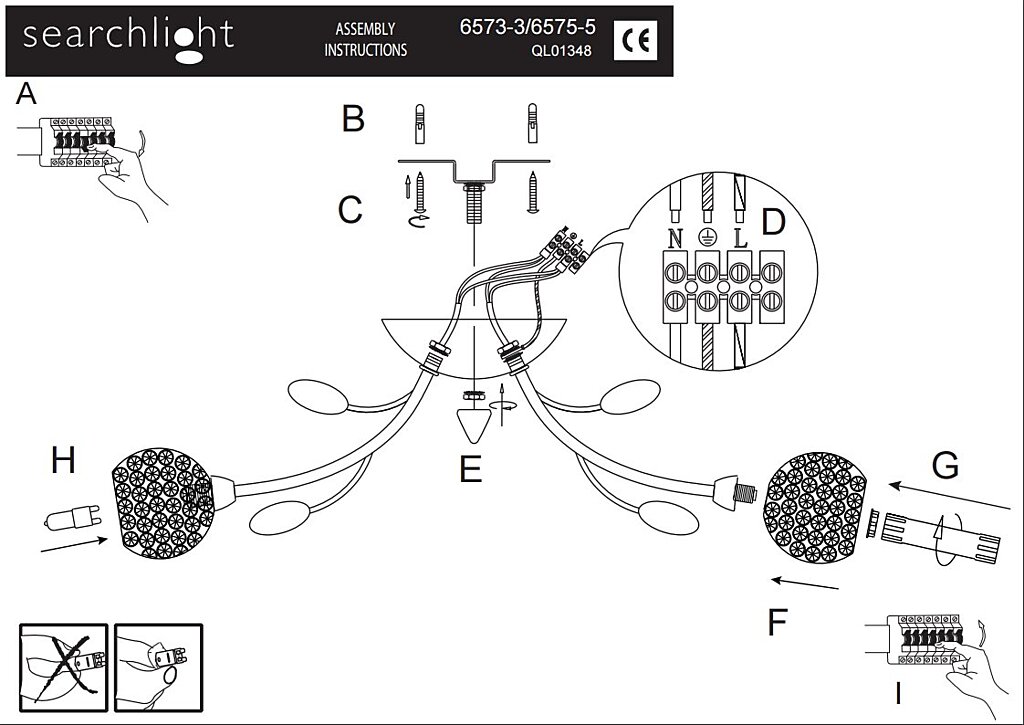 searchlight
ASSEMBLY INSTRUCTIONS
6573-3/6575-5
QL01348
CE

A
B
C
D
N
L
E
H
G
F
I