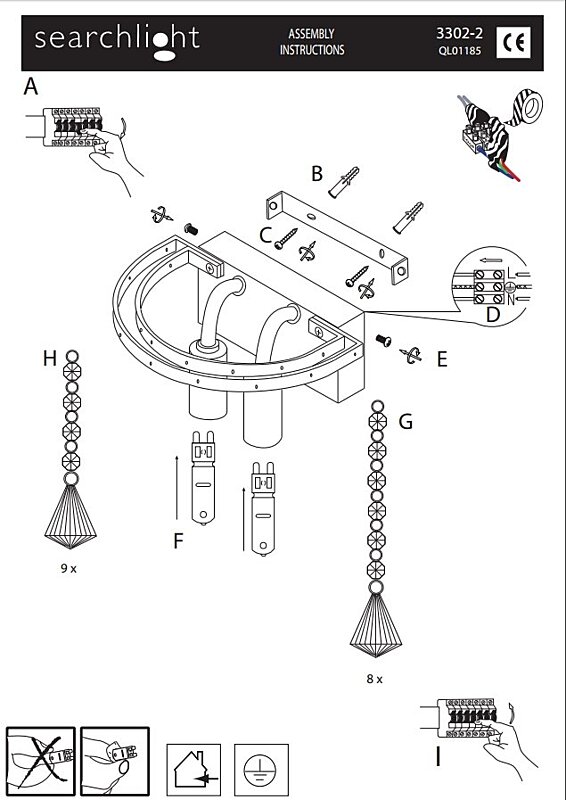 searchlight

ASSEMBLY INSTRUCTIONS

3302-2
QL01185

CE

A

B

C

L
N

D

E

H

G

F

9 x

8 x

I