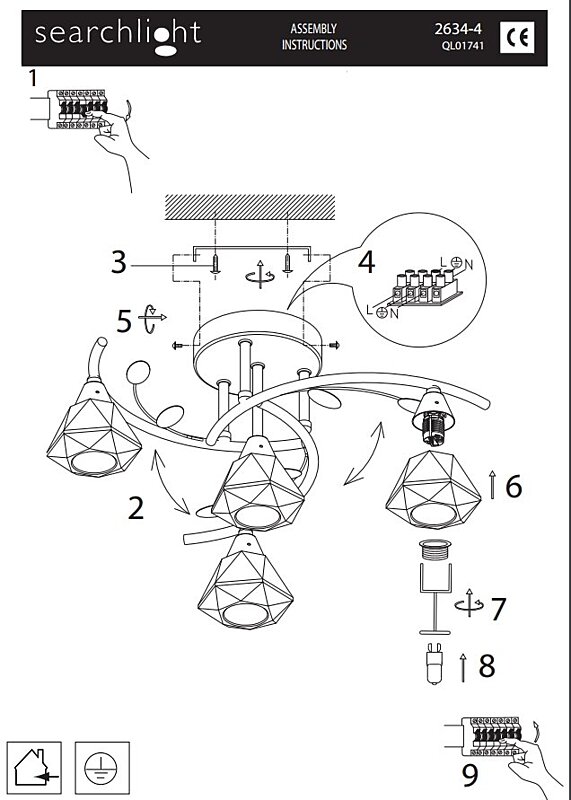 searchlight
ASSEMBLY INSTRUCTIONS
2634-4
QL01741
CE

1

3

4

L N

L N

5

2

6

7

8

9