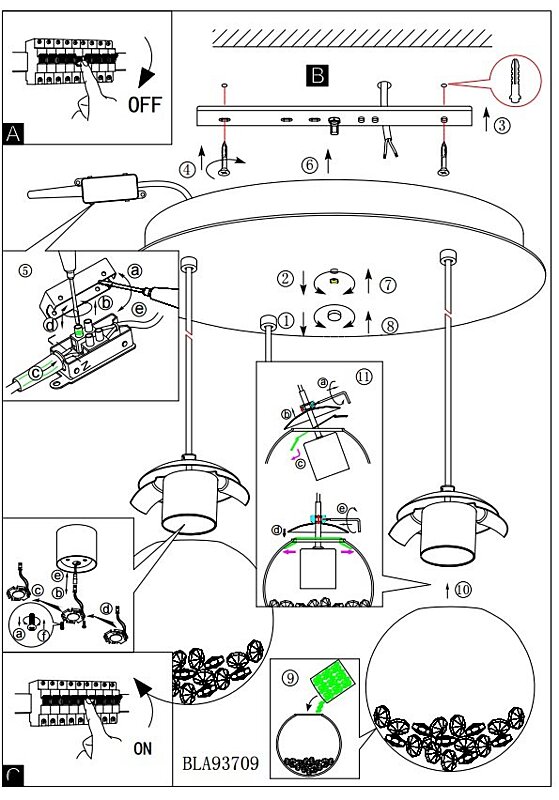 OFF

A

B

③

④

⑥

⑤

a

b

d

e

c

②

⑦

①

⑧

⑪

a

b

c

d

e

c

e

b

d

a

f

⑩

⑨

ON

C

BLA93709