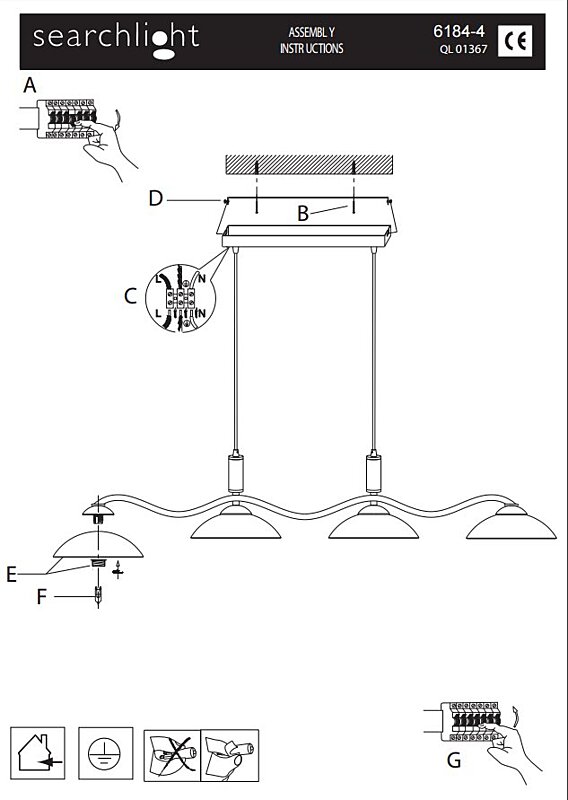 searchlight

ASSEMBL Y
INSTR UCTIONS

6184-4
QL 01367

CE

A

D

B

C

L
N
L
N

E

F

G