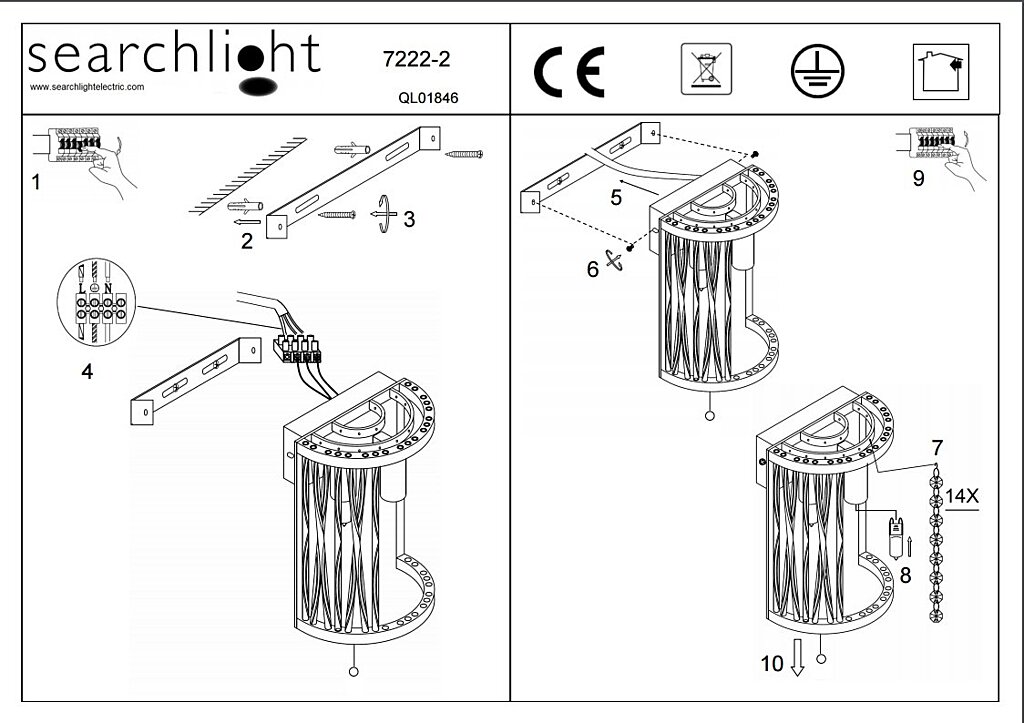 searchlight
www.searchlightelectric.com
7222-2
QL01846
CE

1
2
3
L N
4
5
6
9
7
14X
8
10