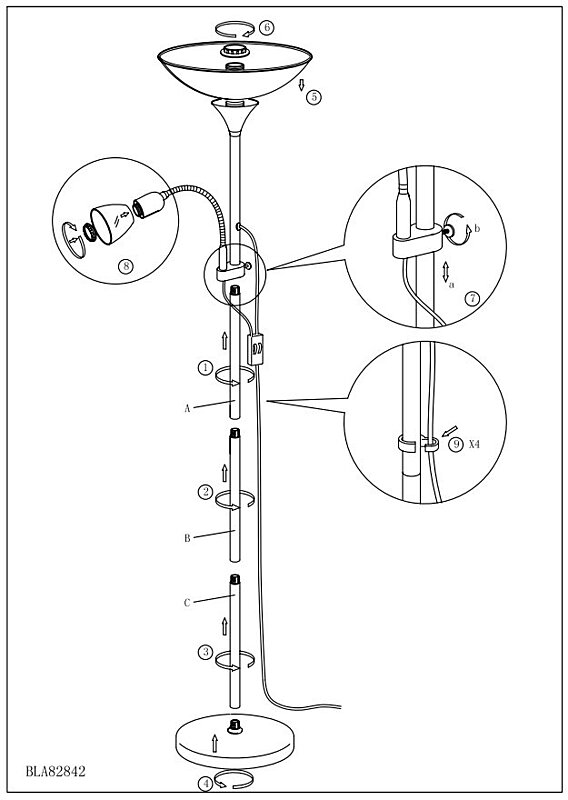 6
5
8
b
a
7
1
A
9 X4
2
B
C
3
BLA82842
4