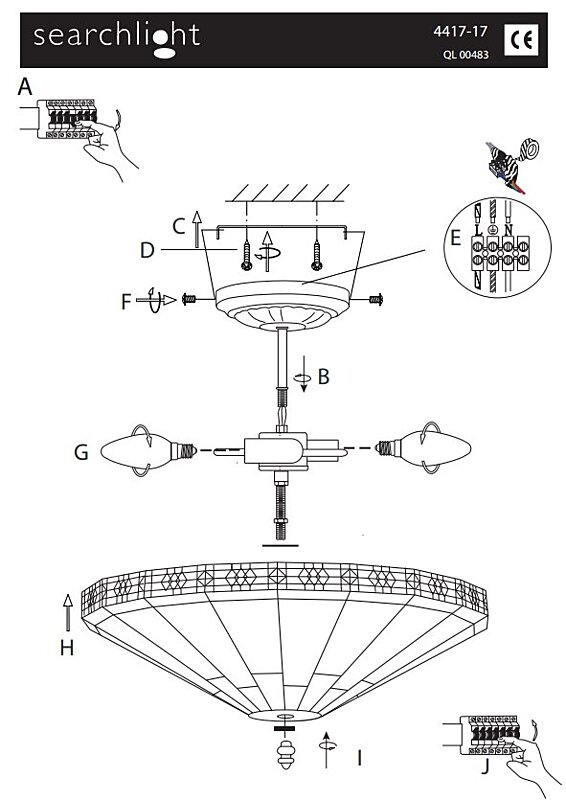 searchlight
4417-17
QL 00483
CE

A
C
D
E
L
N
F
B
G
H
I
J